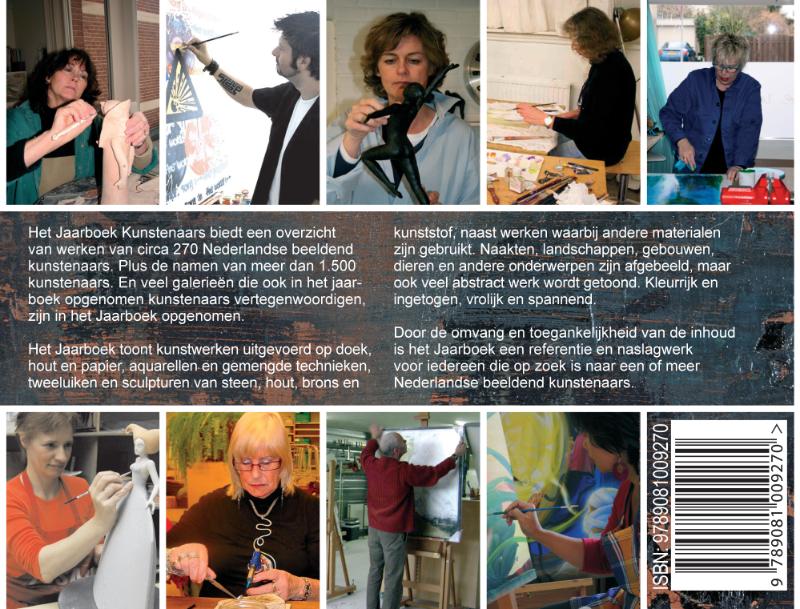 Het Jaarboek Kunstenaars biedt een overzicht van werken van circa 270 Nederlandse beeldend kunstenaars. Plus de namen van meer dan 1.500 kunstenaars. En veel galerieën die ook in het jaarboek opgenomen kunstenaars vertegenwoordigen, zijn in het Jaarboek opgenomen.

Het Jaarboek toont kunstwerken uitgevoerd op doek, hout en papier, aquarellen en gemengde technieken, tweeluiken en sculpturen van steen, hout, brons en kunststof, naast werken waarbij andere materialen zijn gebruikt. Naakten, landschappen, gebouwen, dieren en andere onderwerpen zijn afgebeeld, maar ook veel abstract werk wordt getoond. Kleurrijk en ingetogen, vrolijk en spannend.

Door de omvang en toegankelijkheid van de inhoud is het Jaarboek een referentie en naslagwerk voor iedereen die op zoek is naar een of meer Nederlandse beeldend kunstenaars.

ISBN: 9789081009270

9 789081 009270 >