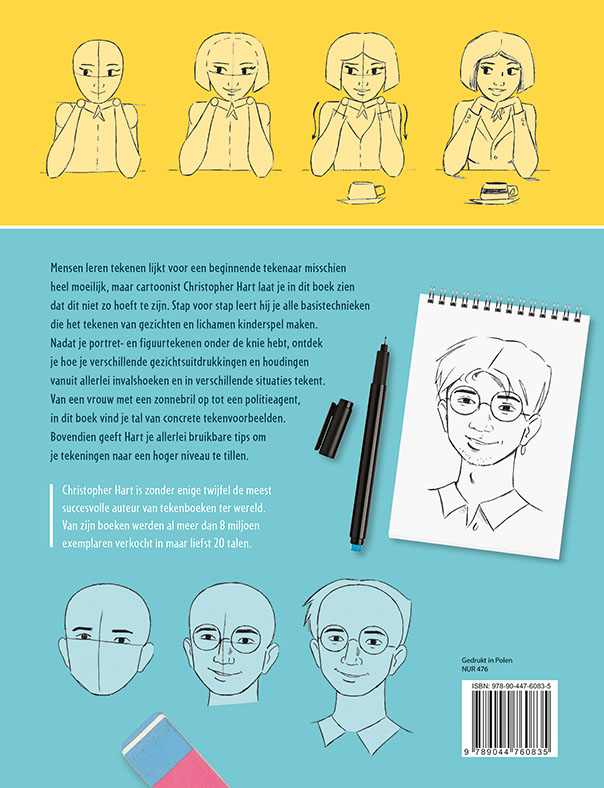 Mensen leren tekenen lijkt voor een beginnende tekenaar misschien heel moeilijk, maar cartoonist Christopher Hart laat je in dit boek zien dat dit niet zo hoeft te zijn. Stap voor stap leert hij je alle basistechnieken die het tekenen van gezichten en lichamen kinderspel maken. Nadat je portret- en figuurtekenen onder de knie hebt, ontdek je hoe je verschillende gezichtsuitdrukkingen en houdingen vanuit allerlei invalshoeken en in verschillende situaties tekent. Van een vrouw met een zonnebril op tot een politieagent, in dit boek vind je tal van concrete tekenvoorbeelden. Bovendien geeft Hart je allerlei bruikbare tips om je tekeningen naar een hoger niveau te tillen.

Christopher Hart is zonder enige twijfel de meest succesvolle auteur van tekenboeken ter wereld. Van zijn boeken werden al meer dan 8 miljoen exemplaren verkocht in maar liefst 20 talen.

Gedrukt in Polen
NUR 476

ISBN: 978-90-447-6083-5

9 789044 760835