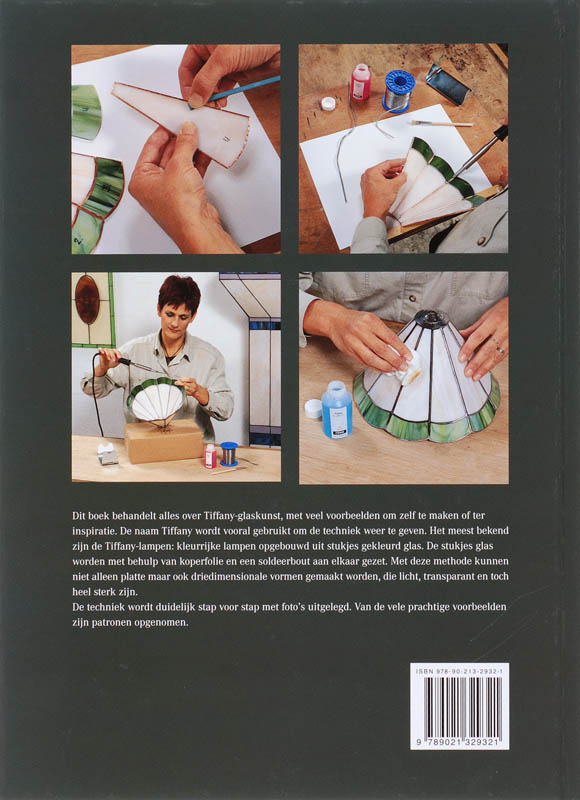 Dit boek behandelt alles over Tiffany-glaskunst, met veel voorbeelden om zelf te maken of ter inspiratie. De naam Tiffany wordt vooral gebruikt om de techniek weer te geven. Het meest bekend zijn de Tiffany-lampen: kleurrijke lampen opgebouwd uit stukjes gekleurd glas. De stukjes glas worden met behulp van koperfolie en een soldeerbout aan elkaar gezet. Met deze methode kunnen niet alleen platte maar ook driedimensionale vormen gemaakt worden, die licht, transparant en toch heel sterk zijn.
De techniek wordt duidelijk stap voor stap met foto's uitgelegd. Van de vele prachtige voorbeelden zijn patronen opgenomen.

ISBN 978-90-213-2932-1

9 789021 329321