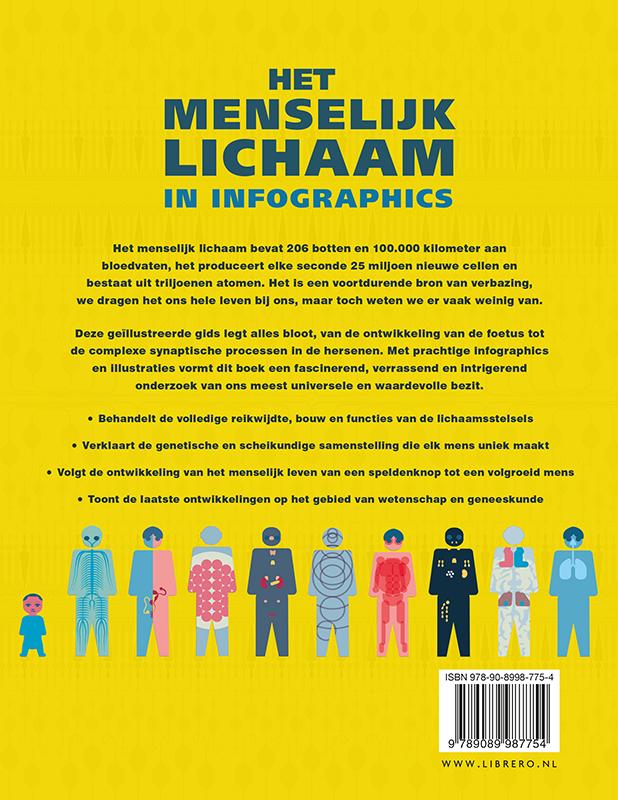 HET
MENSELIJK
LICHAAM
IN INFOGRAPHICS

Het menselijk lichaam bevat 206 botten en 100.000 kilometer aan bloedvaten, het produceert elke seconde 25 miljoen nieuwe cellen en bestaat uit triljoenen atomen. Het is een voortdurende bron van verbazing, we dragen het ons hele leven bij ons, maar toch weten we er vaak weinig van.

Deze geïllustreerde gids legt alles bloot, van de ontwikkeling van de foetus tot de complexe synaptische processen in de hersenen. Met prachtige infographics en illustraties vormt dit boek een fascinerend, verrassend en intrigerend onderzoek van ons meest universele en waardevolle bezit.

• Behandelt de volledige reikwijdte, bouw en functies van de lichaamsstelsels

• Verklaart de genetische en scheikundige samenstelling die elk mens uniek maakt

• Volgt de ontwikkeling van het menselijk leven van een speldenknop tot een volgroeid mens

• Toont de laatste ontwikkelingen op het gebied van wetenschap en geneeskunde

ISBN 978-90-8998-775-4

9 789089 987754

WWW.LIBRERO.NL