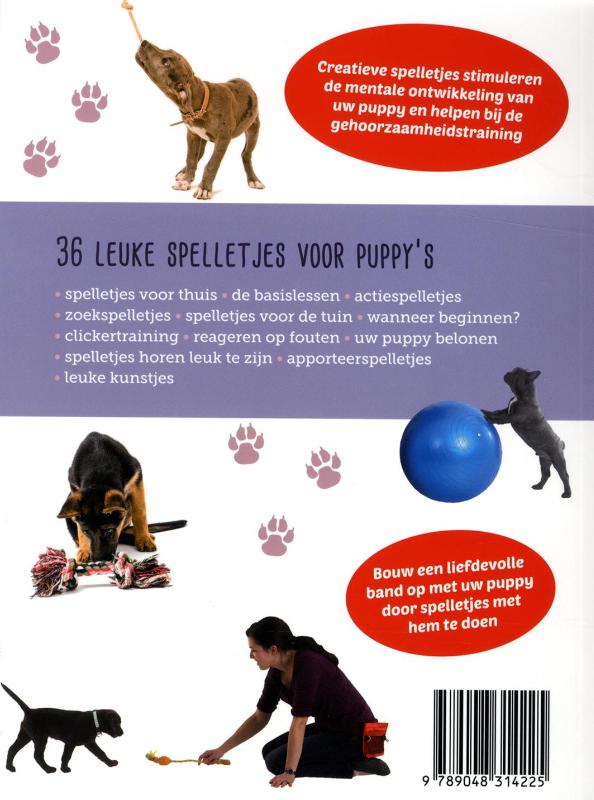 Creatieve spelletjes stimuleren de mentale ontwikkeling van uw puppy en helpen bij de gehoorzaamheidstraining

36 LEUKE SPELLETJES VOOR PUPPY'S

• spelletjes voor thuis • de basislessen • actiespelletjes
• zoekspelletjes • spelletjes voor de tuin • wanneer beginnen?
• clickertraining • reageren op fouten • uw puppy belonen
• spelletjes horen leuk te zijn • apporteerspelletjes
• leuke kunstjes

Bouw een liefdevolle band op met uw puppy door spelletjes met hem te doen

9 789048 314225